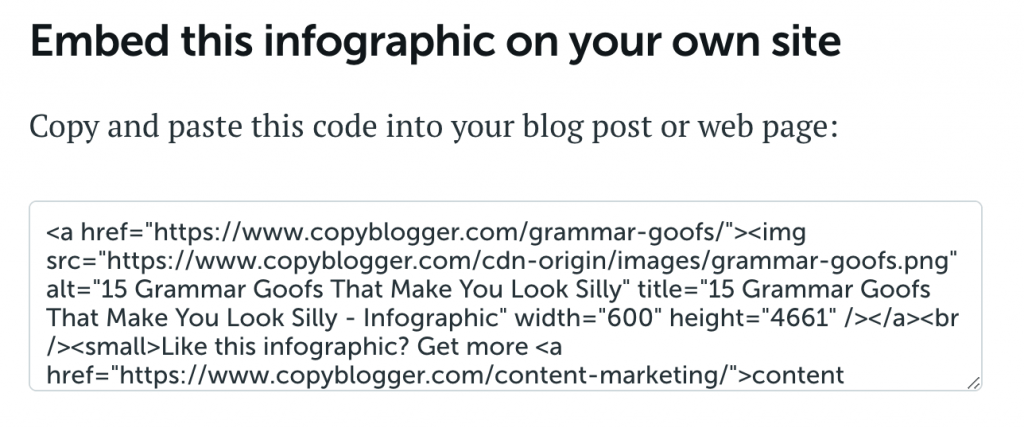 Embed this infographic on your own site

Copy and paste this code into your blog post or web page:

<a href="https://www.copyblogger.com/grammar-goofs/"><img src="https://www.copyblogger.com/cdn-origin/images/grammar-goofs.png" alt="15 Grammar Goofs That Make You Look Silly" title="15 Grammar Goofs That Make You Look Silly - Infographic" width="600" height="4661" /></a><br /><small>Like this infographic? Get more <a href="https://www.copyblogger.com/content-marketing/">content